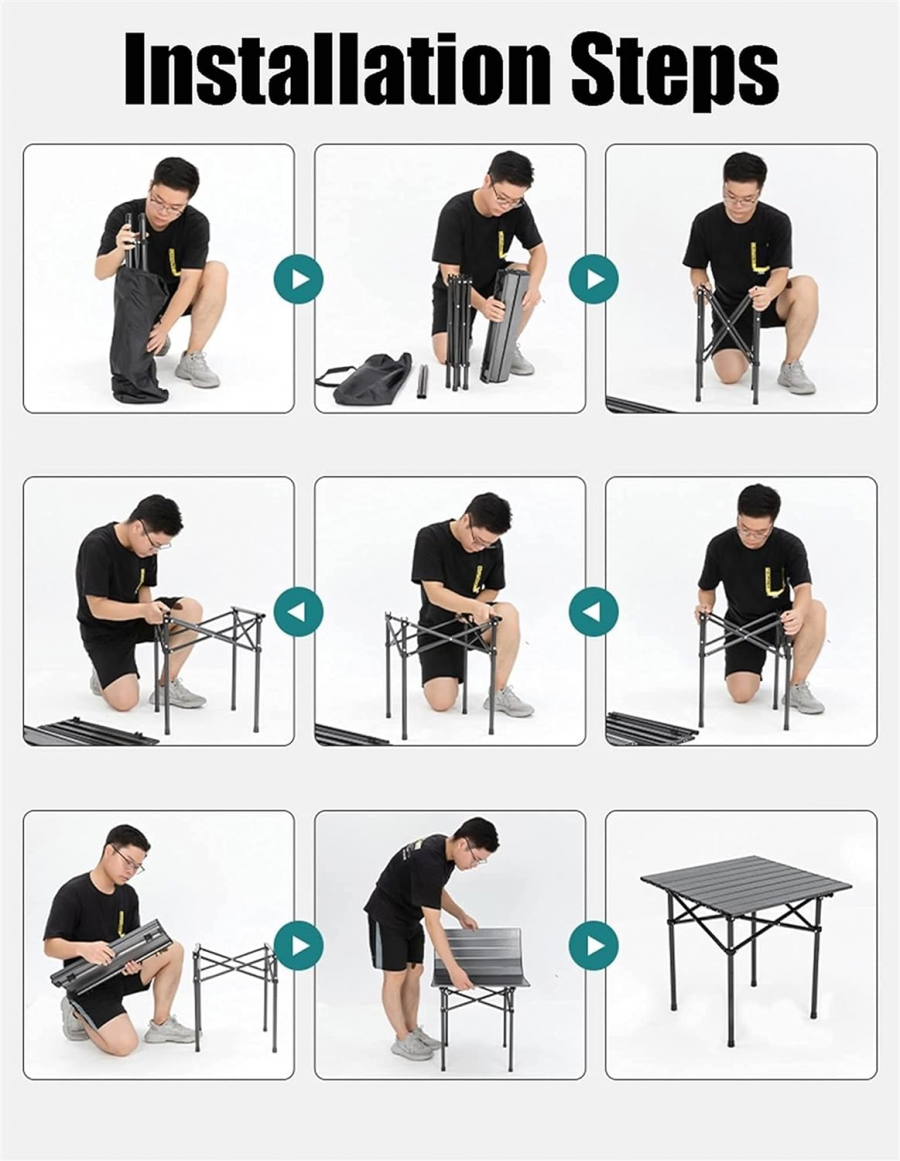 Installation Steps