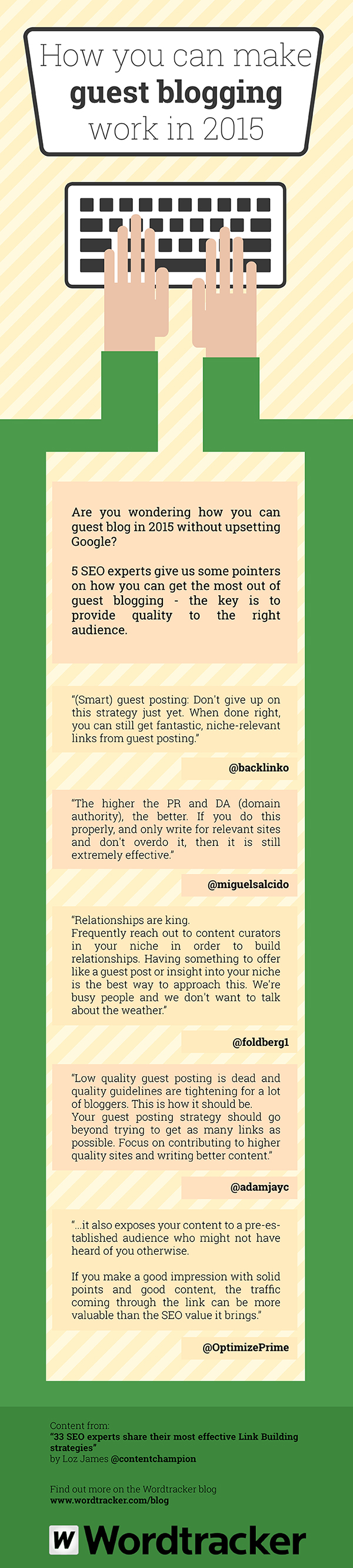 How you can make
guest blogging
work in 2015

Are you wondering how you can guest blog in 2015 without upsetting Google?

5 SEO experts give us some pointers on how you can get the most out of guest blogging - the key is to provide quality to the right audience.

"(Smart) guest posting: Don't give up on this strategy just yet. When done right, you can still get fantastic, niche-relevant links from guest posting."

@backlinko

"The higher the PR and DA (domain authority), the better. If you do this properly, and only write for relevant sites and don't overdo it, then it is still extremely effective."

@miguelsalcido

"Relationships are king.
Frequently reach out to content curators in your niche in order to build relationships. Having something to offer like a guest post or insight into your niche is the best way to approach this. We're busy people and we don't want to talk about the weather."

@foldberg1

"Low quality guest posting is dead and quality guidelines are tightening for a lot of bloggers. This is how it should be.
Your guest posting strategy should go beyond trying to get as many links as possible. Focus on contributing to higher quality sites and writing better content."

@adamjayc

"...it also exposes your content to a pre-established audience who might not have heard of you otherwise.

If you make a good impression with solid points and good content, the traffic coming through the link can be more valuable than the SEO value it brings."

@OptimizePrime

Content from:
"33 SEO experts share their most effective Link Building strategies"
by Loz James @contentchampion

Find out more on the Wordtracker blog
www.wordtracker.com/blog

W Wordtracker