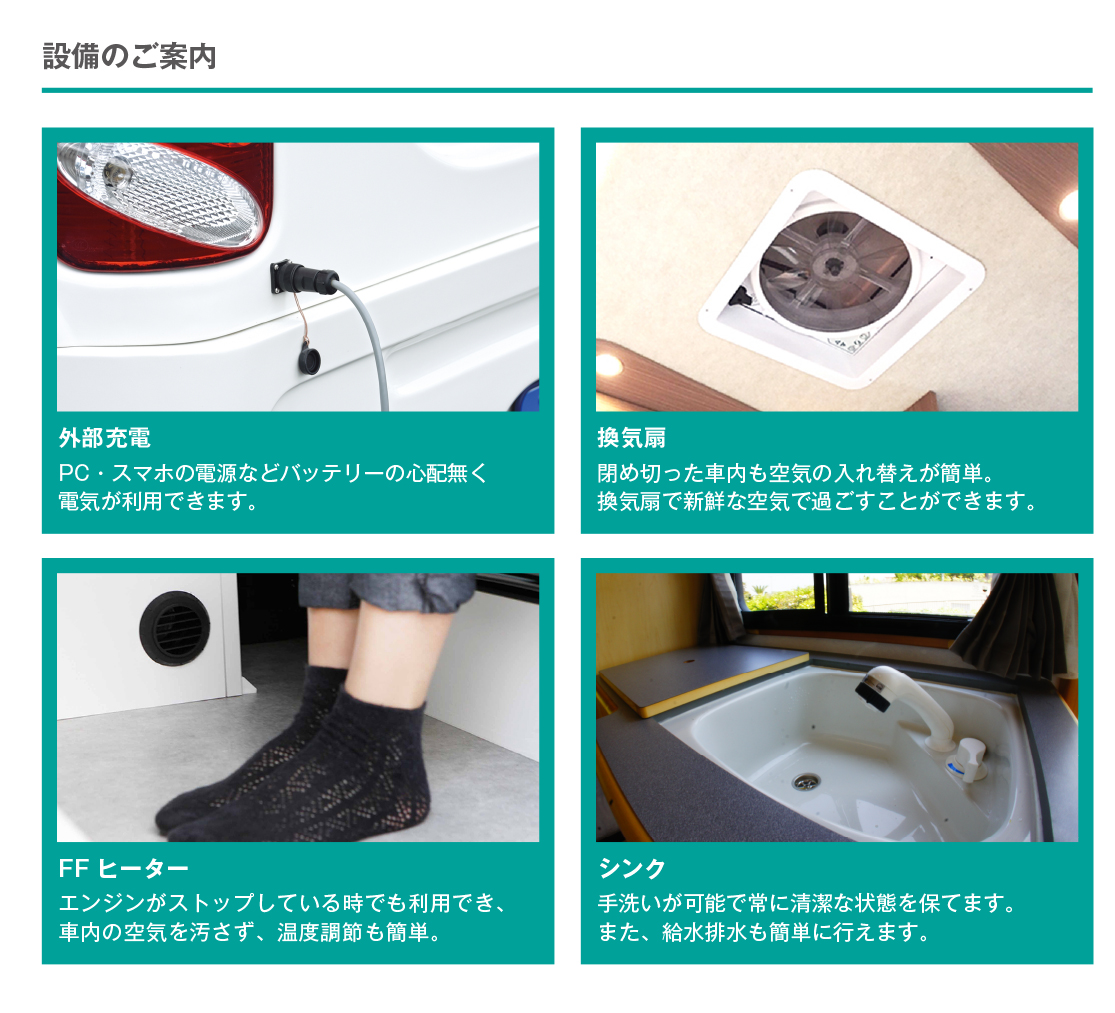 設備のご案内

外部充電

PC・スマホの電源などバッテリーの心配無く電気が利用できます。

換気扇

閉め切った車内も空気の入れ替えが簡単。換気扇で新鮮な空気で過ごすことができます。

FF ヒーター

エンジンがストップしている時でも利用でき、車内の空気を汚さず、温度調節も簡単。

シンク

手洗いが可能で常に清潔な状態を保てます。また、給水排水も簡単に行えます。