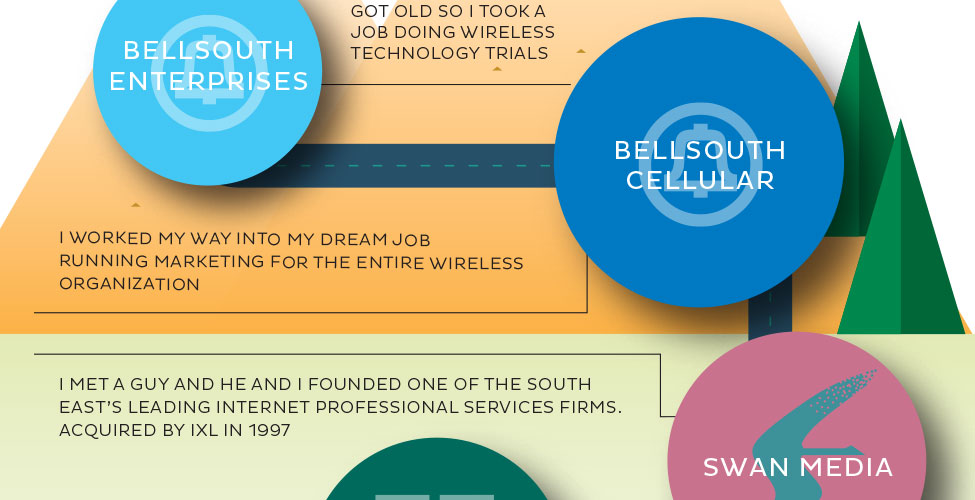 BELLSOUTH ENTERPRISES

GOT OLD SO I TOOK A JOB DOING WIRELESS TECHNOLOGY TRIALS

BELLSOUTH CELLULAR

I WORKED MY WAY INTO MY DREAM JOB RUNNING MARKETING FOR THE ENTIRE WIRELESS ORGANIZATION

I MET A GUY AND HE AND I FOUNDED ONE OF THE SOUTH EAST'S LEADING INTERNET PROFESSIONAL SERVICES FIRMS. ACQUIRED BY IXL IN 1997

SWAN MEDIA