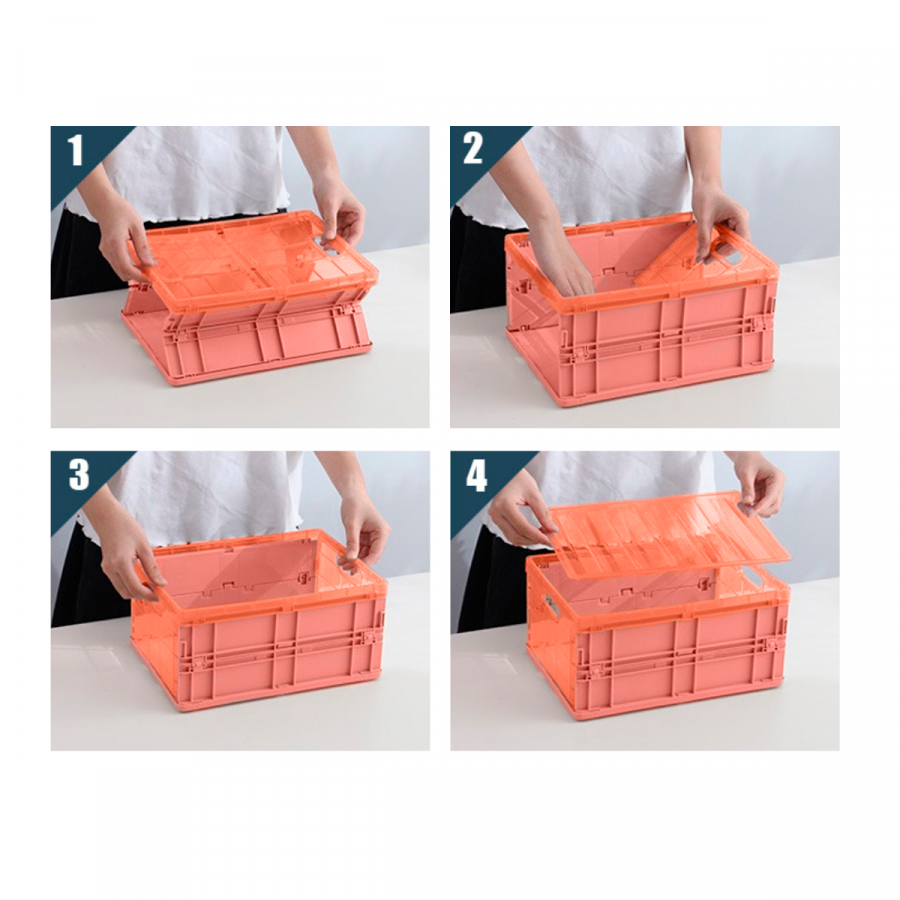 1

2

3

4