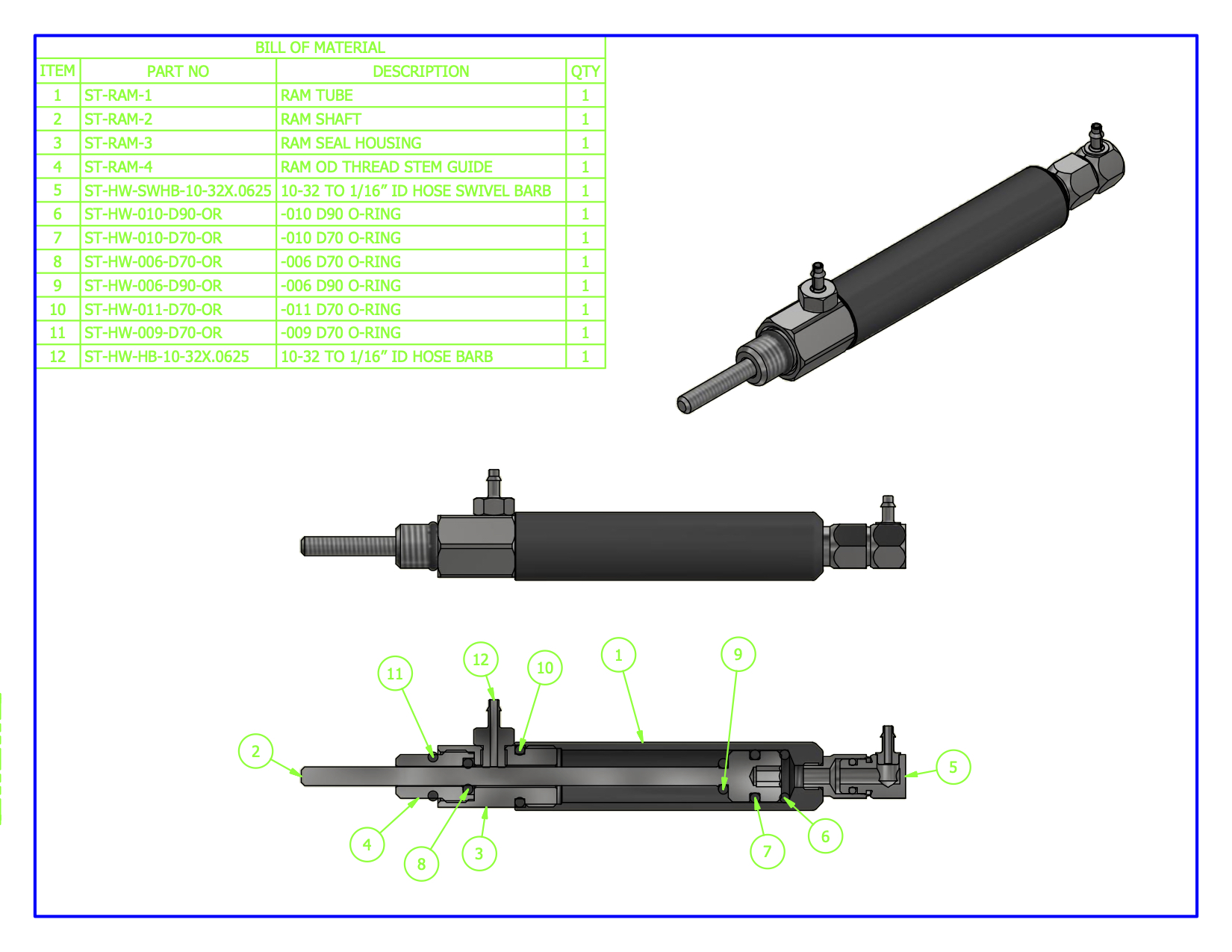 BILL OF MATERIAL

| ITEM | PART NO | DESCRIPTION | QTY |
|---|---|---|---|
| 1 | ST-RAM-1 | RAM TUBE | 1 |
| 2 | ST-RAM-2 | RAM SHAFT | 1 |
| 3 | ST-RAM-3 | RAM SEAL HOUSING | 1 |
| 4 | ST-RAM-4 | RAM OD THREAD STEM GUIDE | 1 |
| 5 | ST-HW-SWHB-10-32X.0625 | 10-32 TO 1/16" ID HOSE SWIVEL BARB | 1 |
| 6 | ST-HW-010-D90-OR | -010 D90 O-RING | 1 |
| 7 | ST-HW-010-D70-OR | -010 D70 O-RING | 1 |
| 8 | ST-HW-006-D70-OR | -006 D70 O-RING | 1 |
| 9 | ST-HW-006-D90-OR | -006 D90 O-RING | 1 |
| 10 | ST-HW-011-D70-OR | -011 D70 O-RING | 1 |
| 11 | ST-HW-009-D70-OR | -009 D70 O-RING | 1 |
| 12 | ST-HW-HB-10-32X.0625 | 10-32 TO 1/16" ID HOSE BARB | 1 |

11 12 10 1 9 2 5 4 8 3 7 6