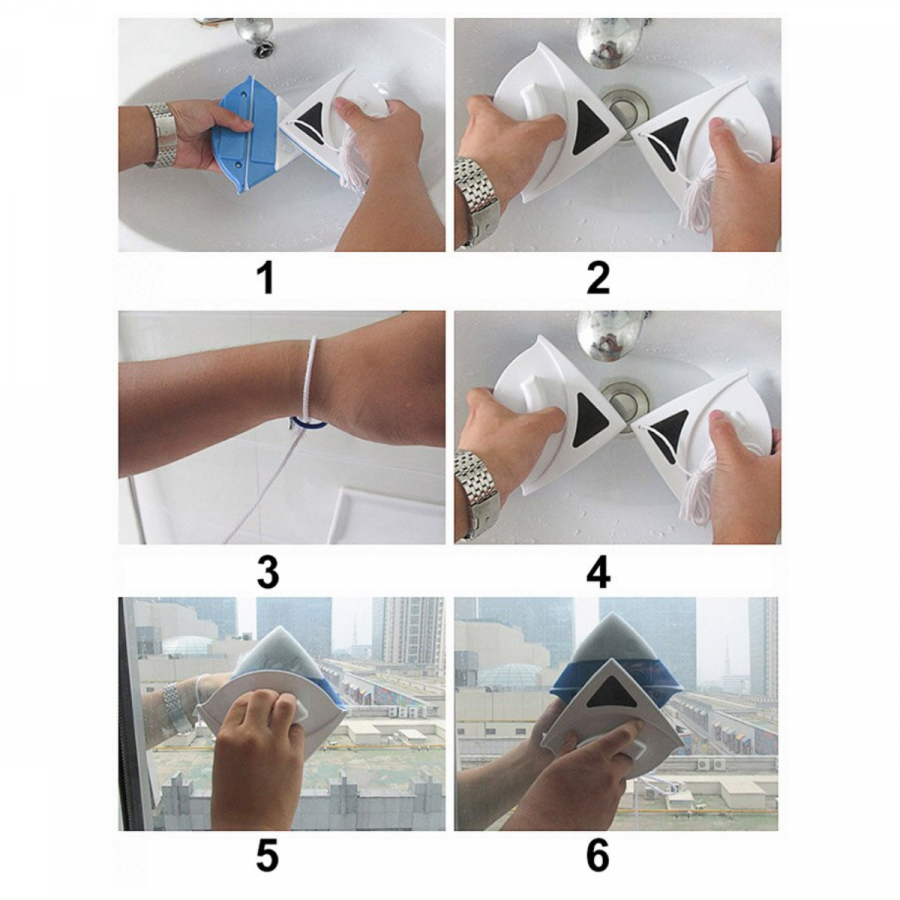 1

2

3

4

5

6