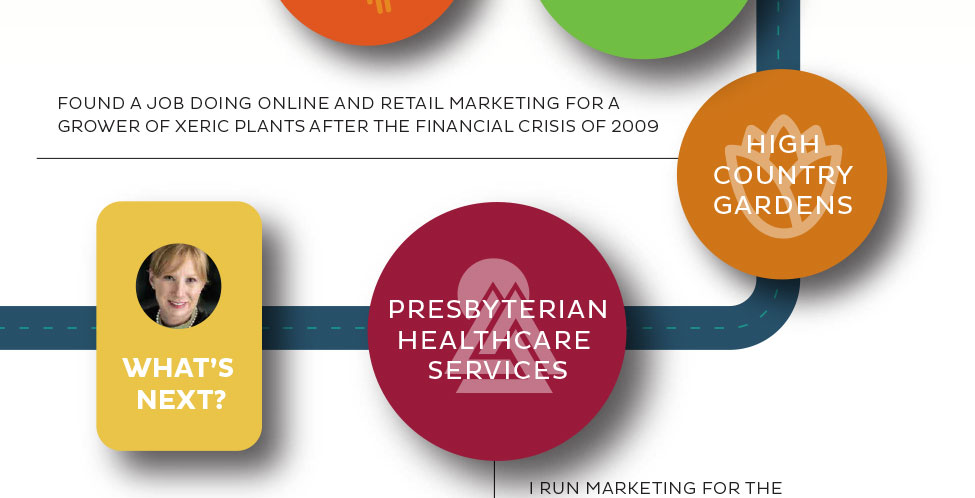 FOUND A JOB DOING ONLINE AND RETAIL MARKETING FOR A GROWER OF XERIC PLANTS AFTER THE FINANCIAL CRISIS OF 2009

HIGH COUNTRY GARDENS

WHAT'S NEXT?

PRESBYTERIAN HEALTHCARE SERVICES

I RUN MARKETING FOR THE